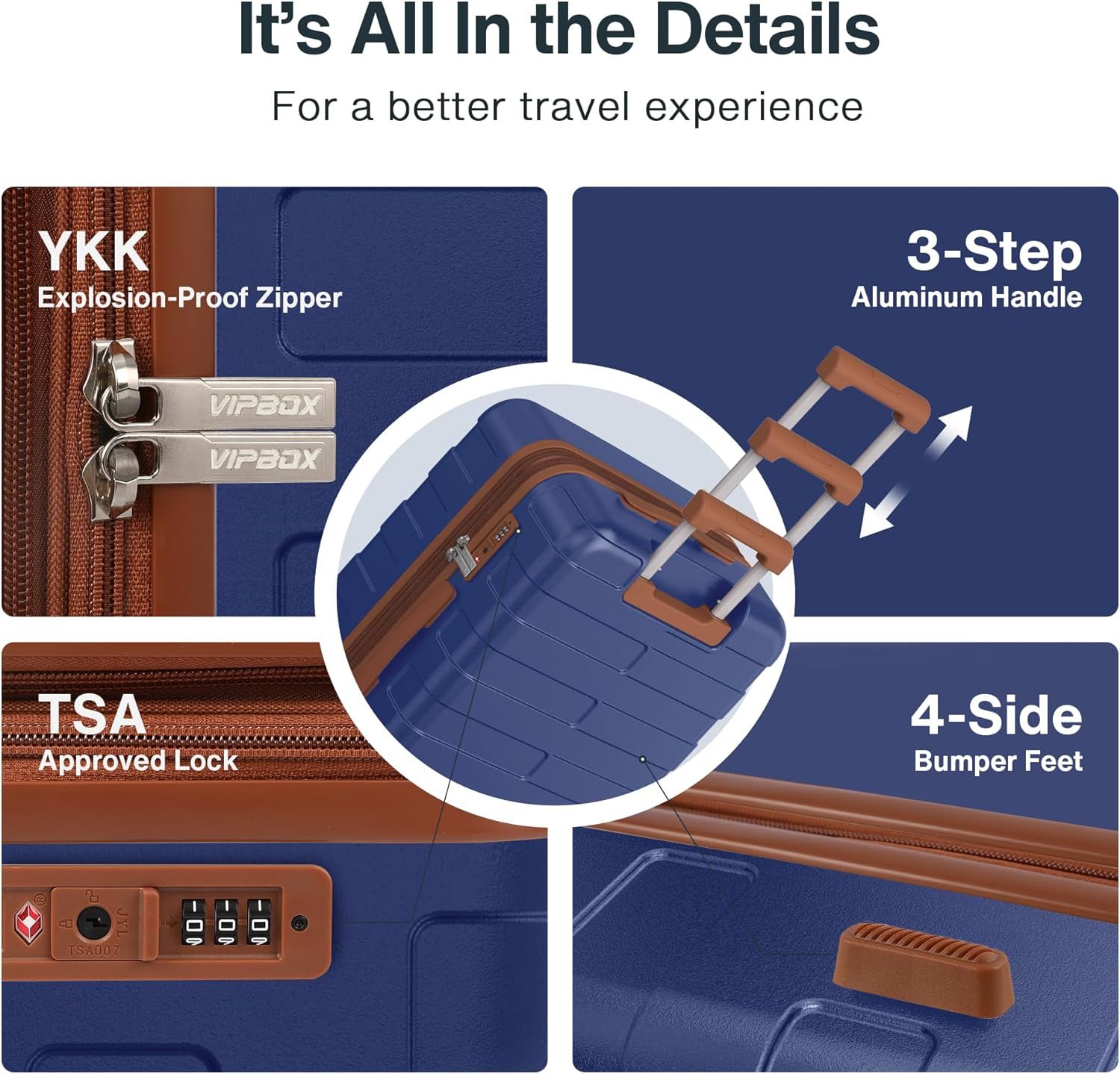 It's All In the Details

For a better travel experience

YKK
Explosion-Proof Zipper

VIPBOX
VIPBOX

3-Step
Aluminum Handle

TSA
Approved Lock

JYL
TSA007
0 0 0

4-Side
Bumper Feet